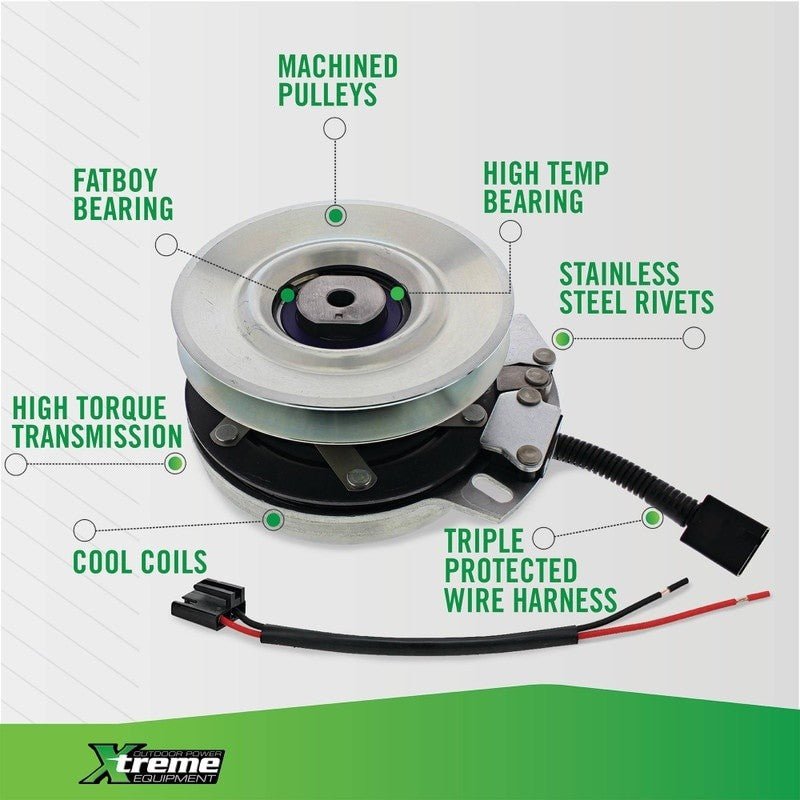 MACHINED PULLEYS

FATBOY BEARING

HIGH TEMP BEARING

STAINLESS STEEL RIVETS

HIGH TORQUE TRANSMISSION

COOL COILS

TRIPLE PROTECTED WIRE HARNESS

Xtreme OUTDOOR POWER EQUIPMENT